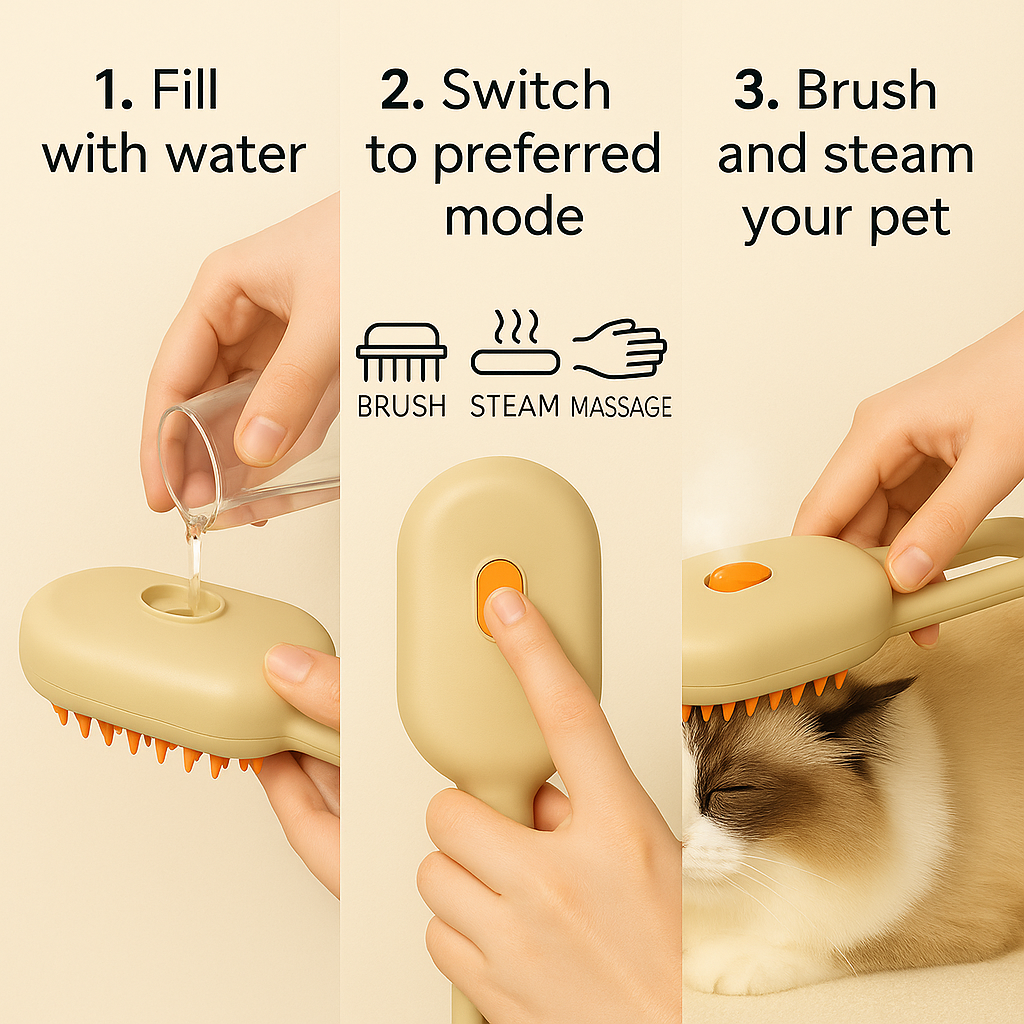 1. Fill with water

2. Switch to preferred mode

BRUSH STEAM MASSAGE

3. Brush and steam your pet