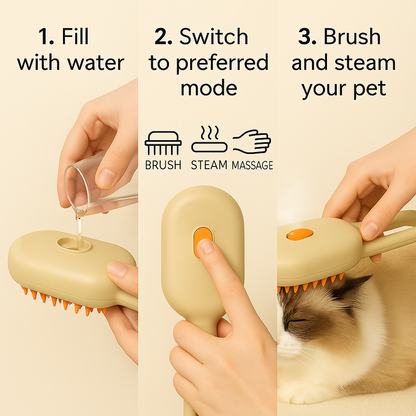 1. Fill with water

2. Switch to preferred mode

BRUSH STEAM MASSAGE

3. Brush and steam your pet