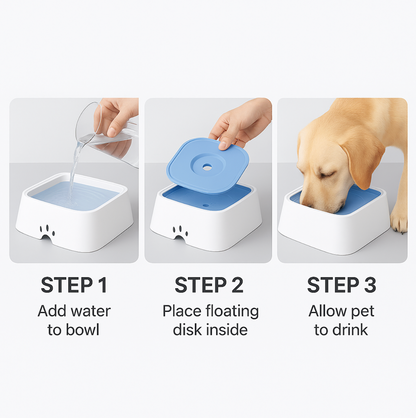 STEP 1
Add water to bowl

STEP 2
Place floating disk inside

STEP 3
Allow pet to drink